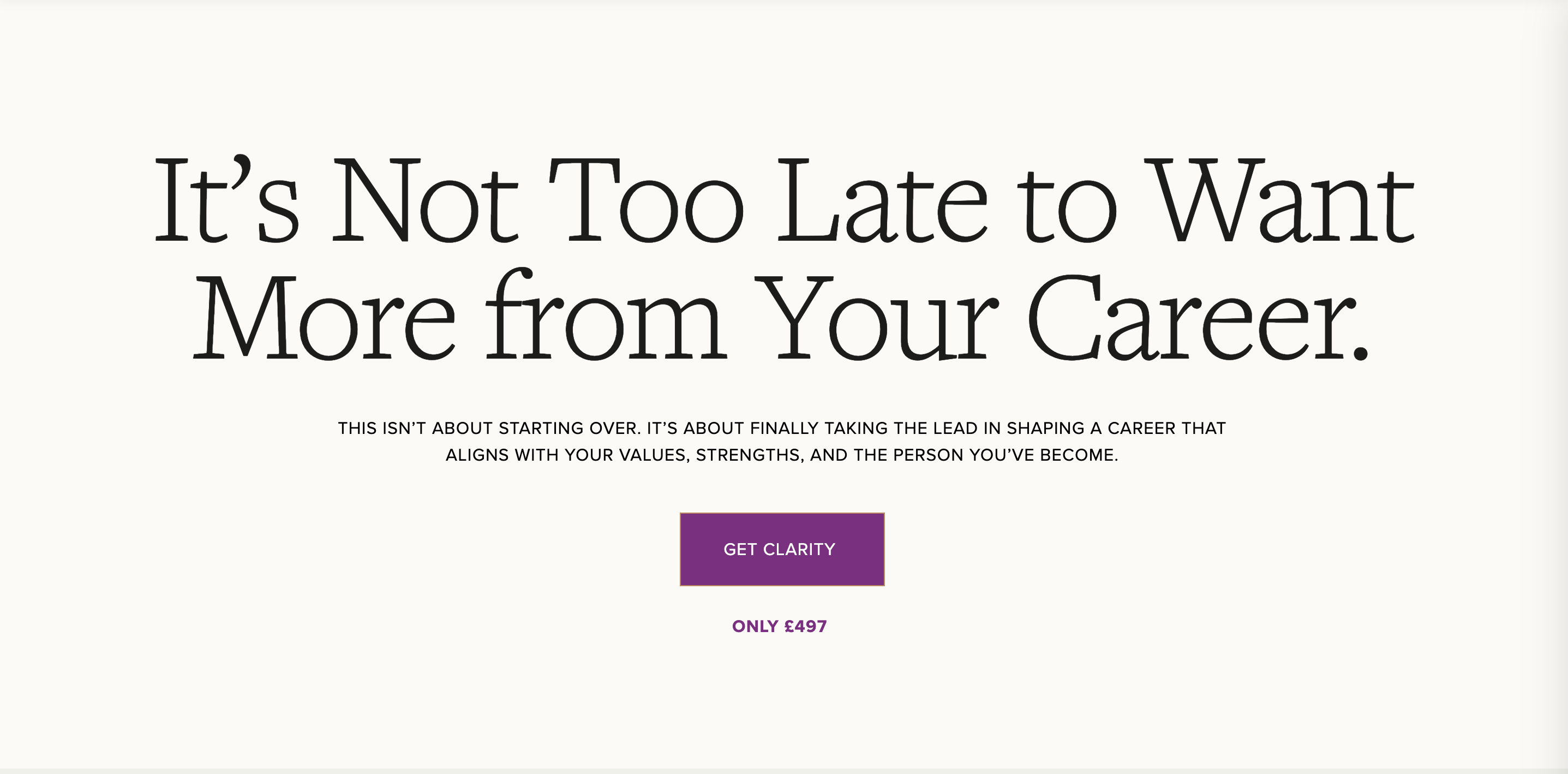 It’s Not Too Late to Want More from Your Career.

THIS ISN’T ABOUT STARTING OVER. IT’S ABOUT FINALLY TAKING THE LEAD IN SHAPING A CAREER THAT ALIGNS WITH YOUR VALUES, STRENGTHS, AND THE PERSON YOU’VE BECOME.

GET CLARITY

ONLY £497