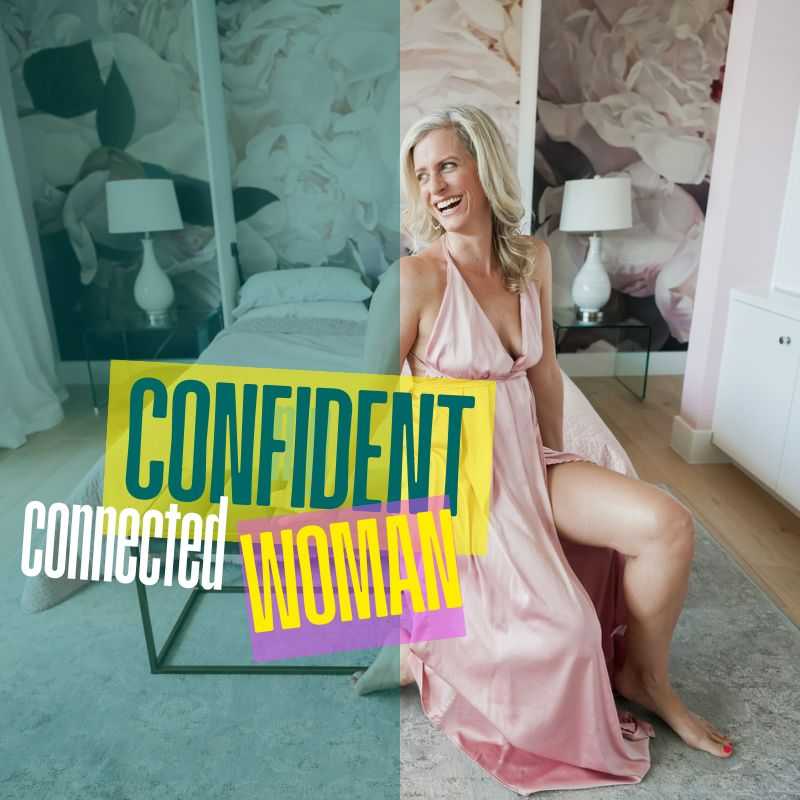 CONFIDENT
connected
WOMAN