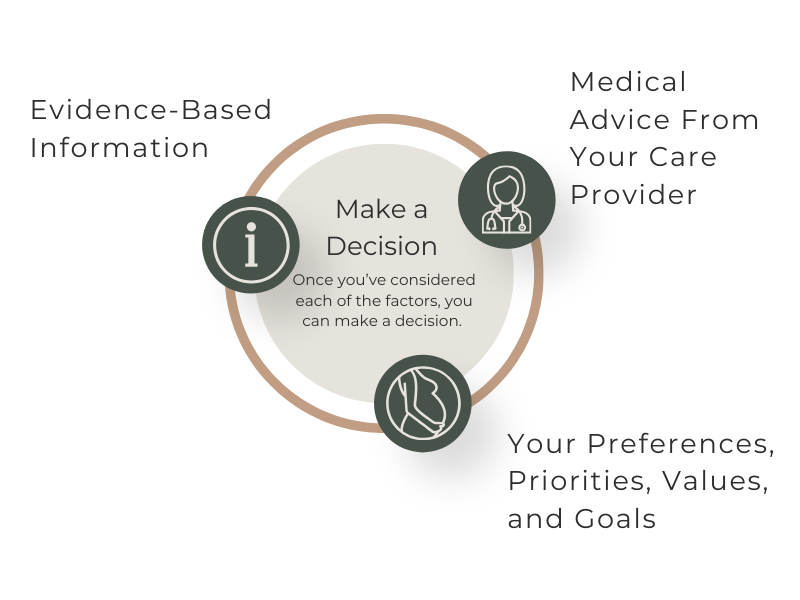 Evidence-Based Information

Medical Advice From Your Care Provider

i

Make a Decision

Once you've considered each of the factors, you can make a decision.

Your Preferences, Priorities, Values, and Goals