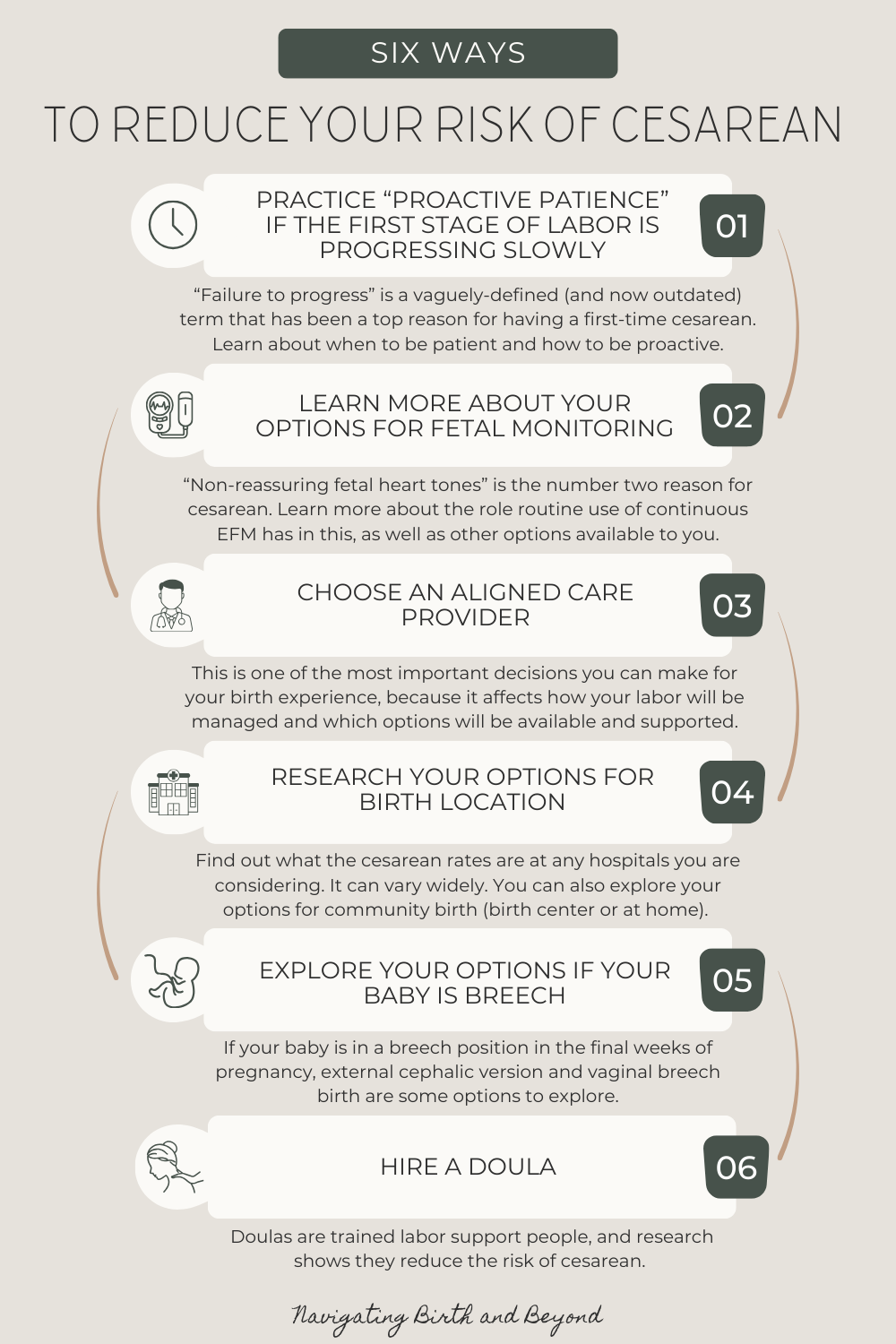 SIX WAYS

TO REDUCE YOUR RISK OF CESAREAN

PRACTICE “PROACTIVE PATIENCE” IF THE FIRST STAGE OF LABOR IS PROGRESSING SLOWLY

01

“Failure to progress” is a vaguely-defined (and now outdated) term that has been a top reason for having a first-time cesarean. Learn about when to be patient and how to be proactive.

LEARN MORE ABOUT YOUR OPTIONS FOR FETAL MONITORING

02

“Non-reassuring fetal heart tones” is the number two reason for cesarean. Learn more about the role routine use of continuous EFM has in this, as well as other options available to you.

CHOOSE AN ALIGNED CARE PROVIDER

03

This is one of the most important decisions you can make for your birth experience, because it affects how your labor will be managed and which options will be available and supported.

RESEARCH YOUR OPTIONS FOR BIRTH LOCATION

04

Find out what the cesarean rates are at any hospitals you are considering. It can vary widely. You can also explore your options for community birth (birth center or at home).

EXPLORE YOUR OPTIONS IF YOUR BABY IS BREECH

05

If your baby is in a breech position in the final weeks of pregnancy, external cephalic version and vaginal breech birth are some options to explore.

HIRE A DOULA

06

Doulas are trained labor support people, and research shows they reduce the risk of cesarean.

Navigating Birth and Beyond