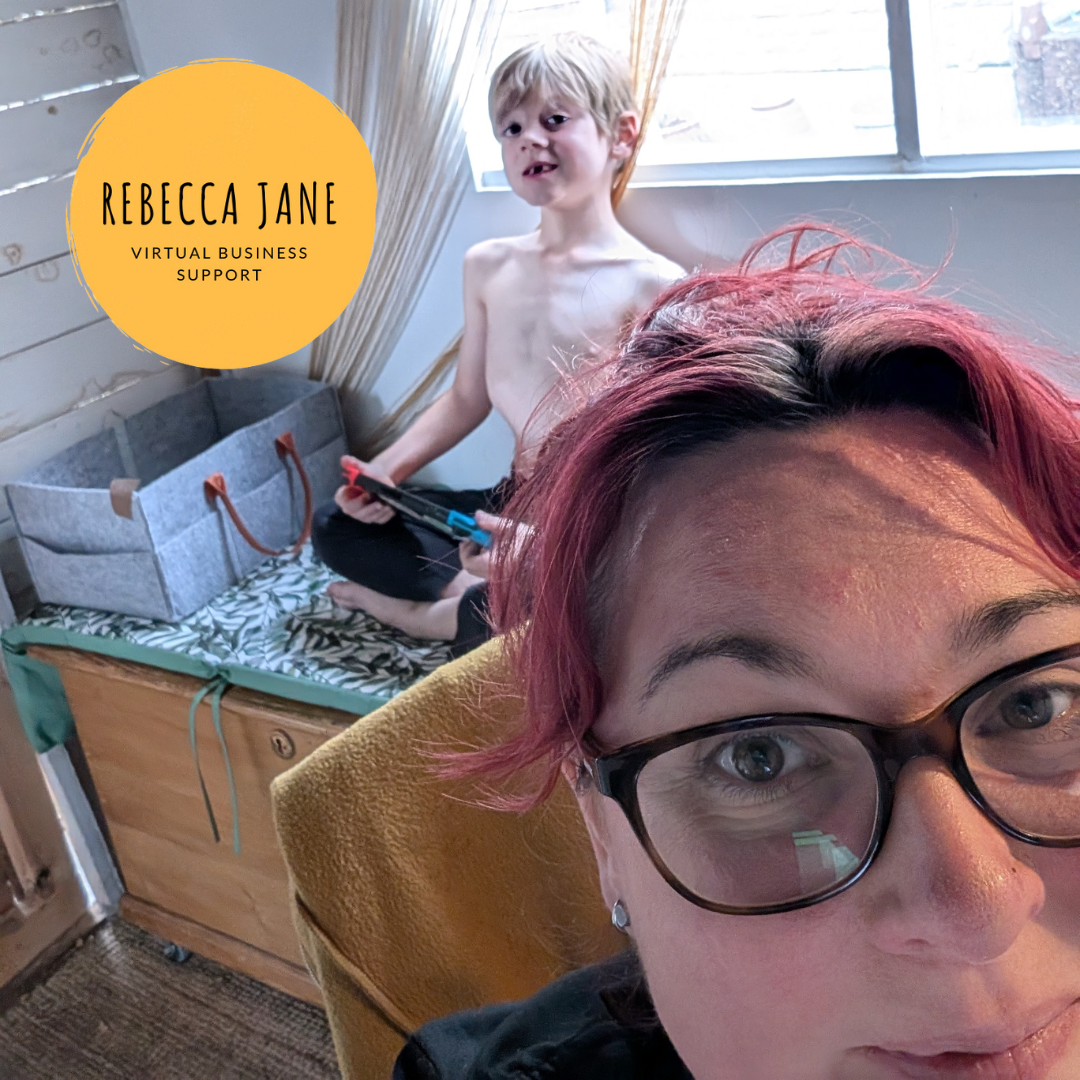 REBECCA JANE
VIRTUAL BUSINESS SUPPORT