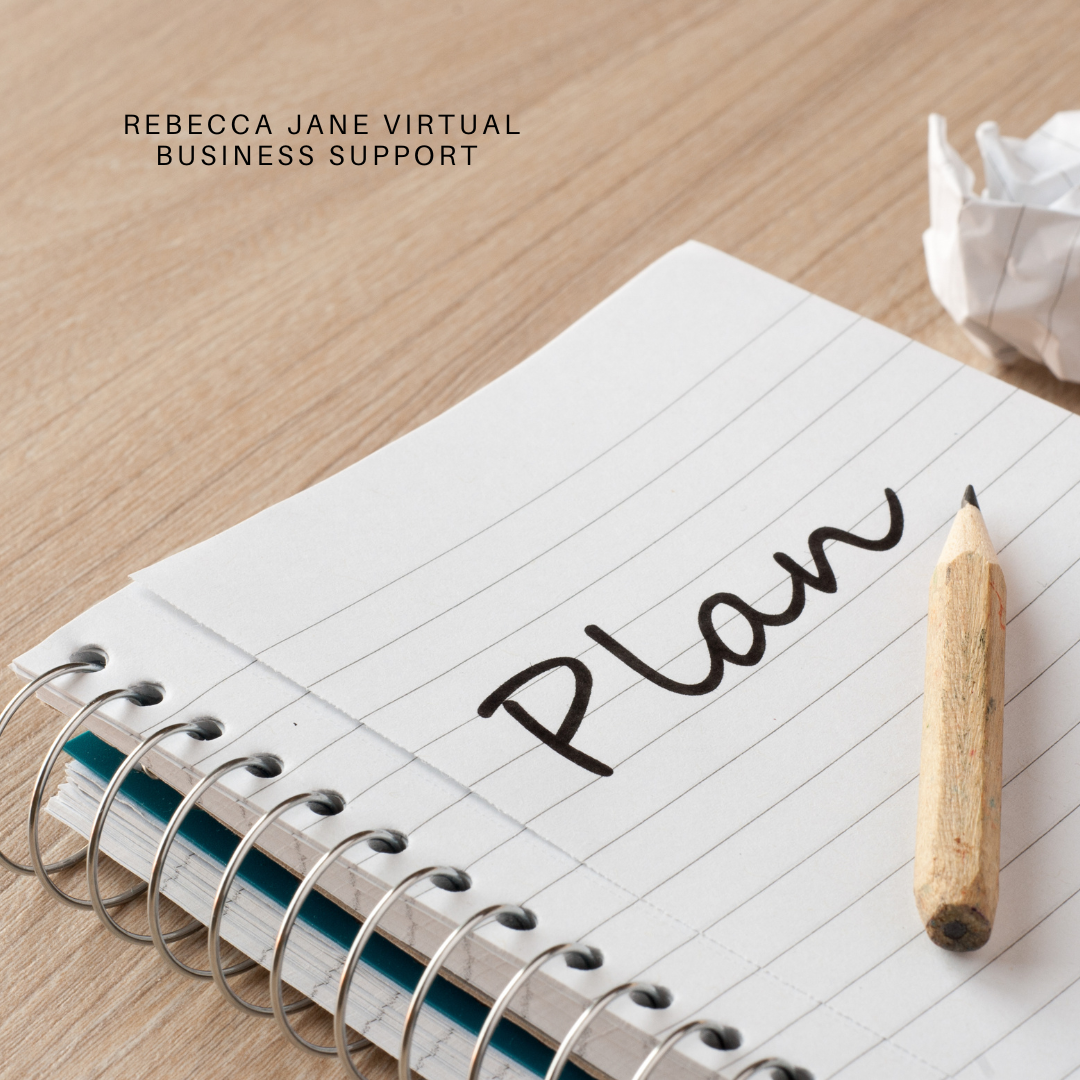 REBECCA JANE VIRTUAL
BUSINESS SUPPORT

Plan