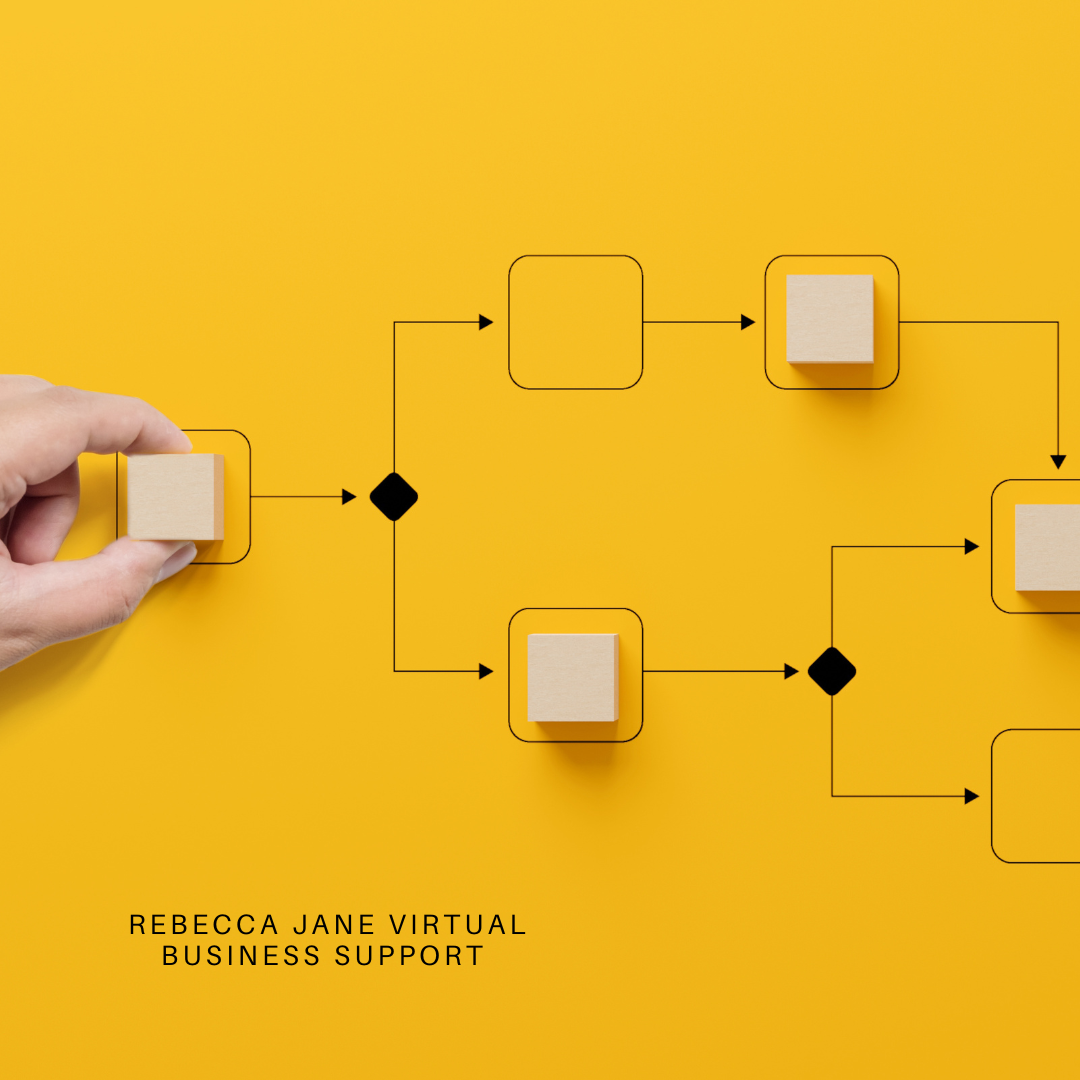 REBECCA JANE VIRTUAL BUSINESS SUPPORT