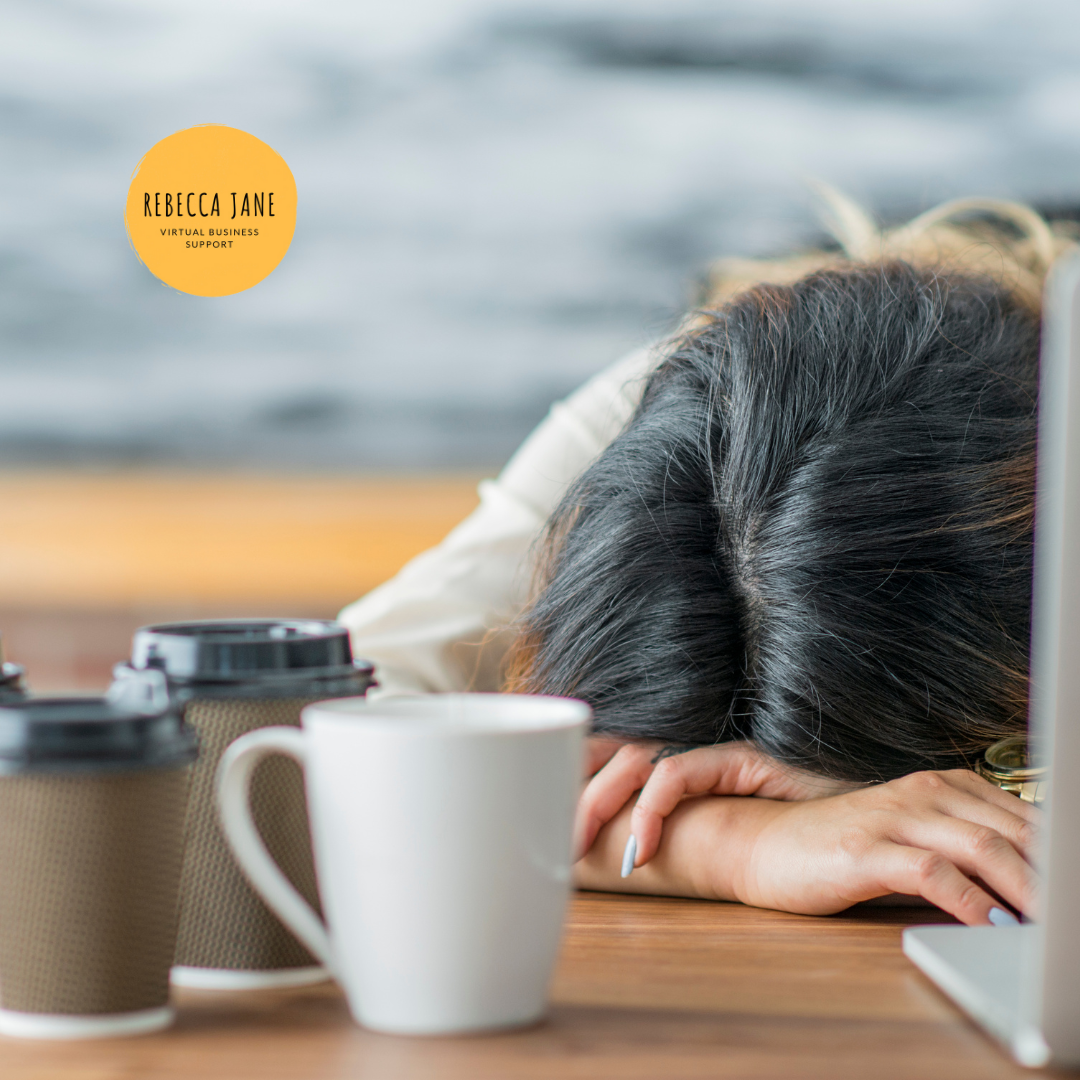 REBECCA JANE
VIRTUAL BUSINESS SUPPORT