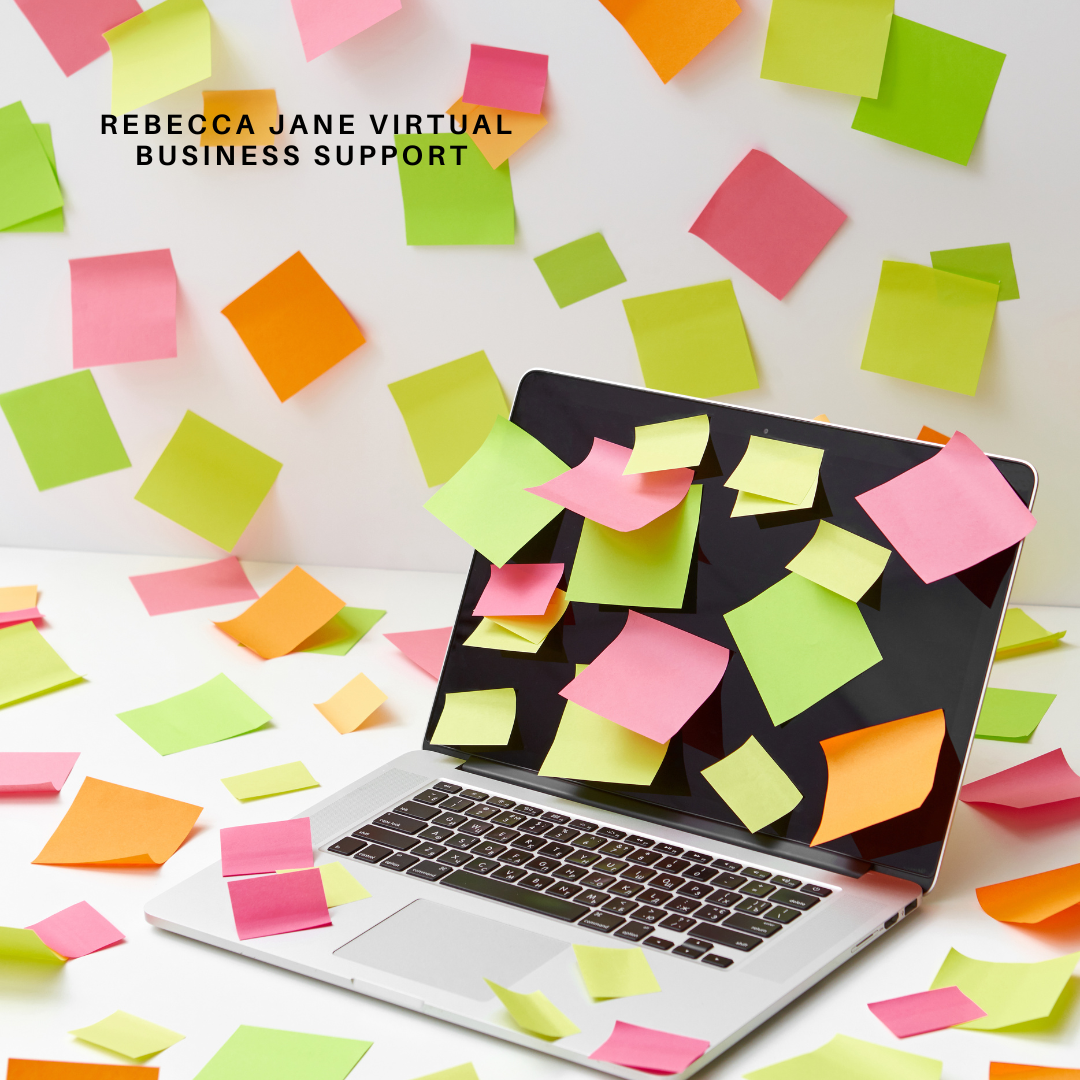 REBECCA JANE VIRTUAL BUSINESS SUPPORT