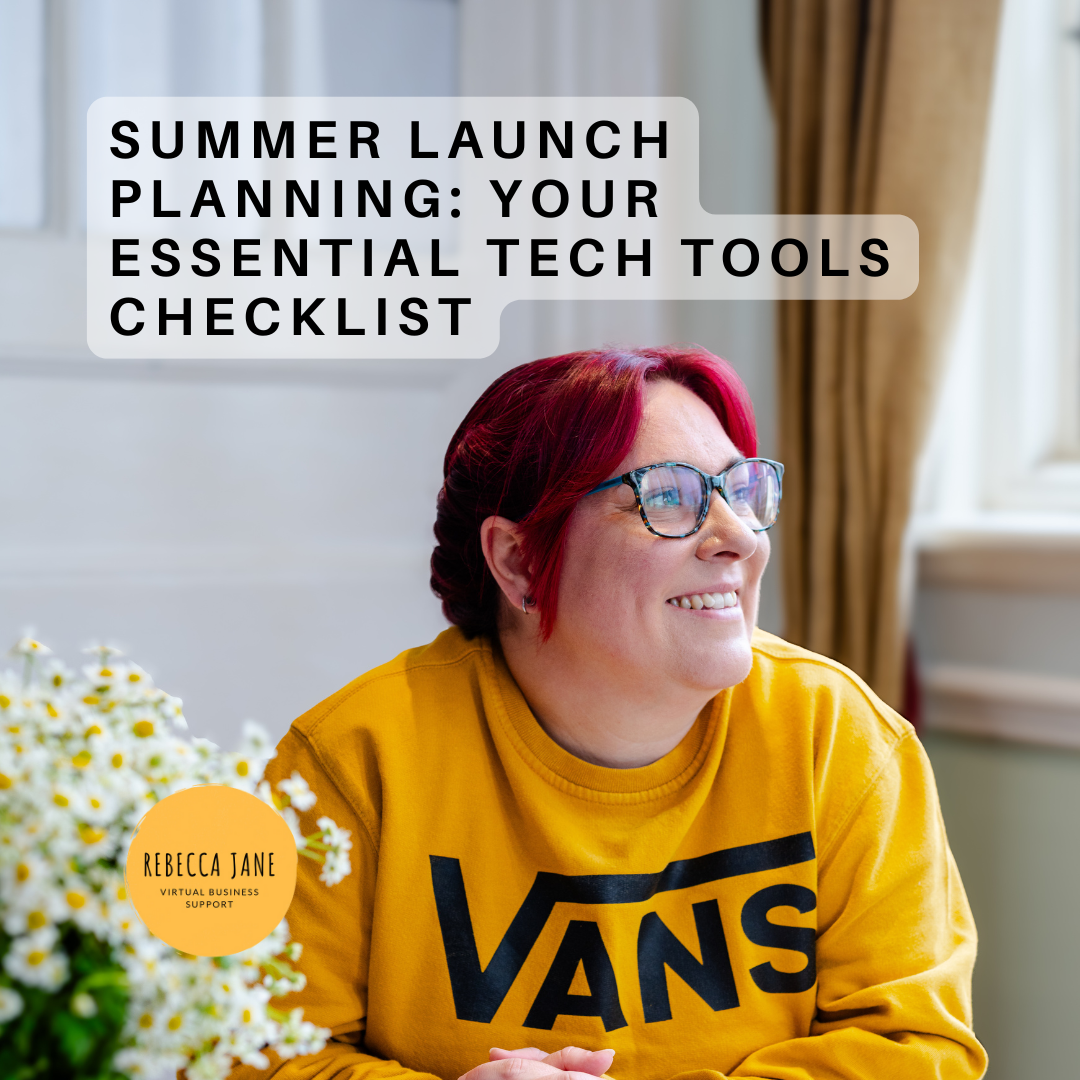 SUMMER LAUNCH PLANNING: YOUR ESSENTIAL TECH TOOLS CHECKLIST

REBECCA JANE
VIRTUAL BUSINESS SUPPORT

VANS