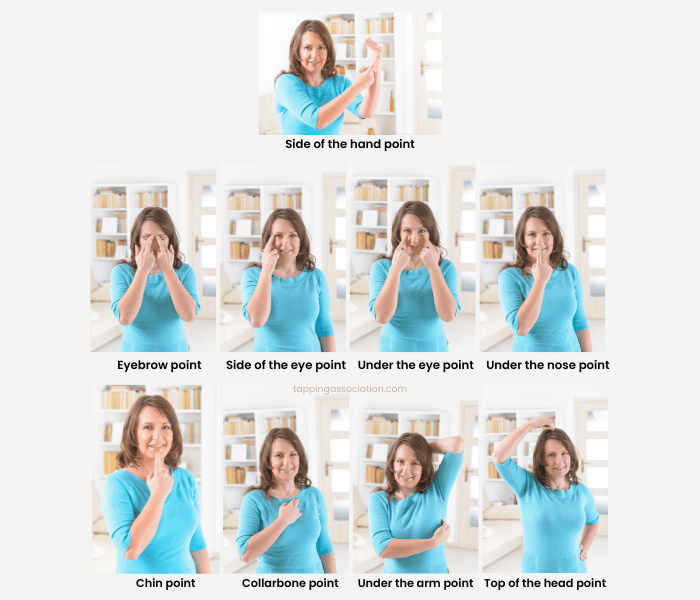 Side of the hand point

Eyebrow point

Side of the eye point

Under the eye point

Under the nose point

tappingassociation.com

Chin point

Collarbone point

Under the arm point

Top of the head point